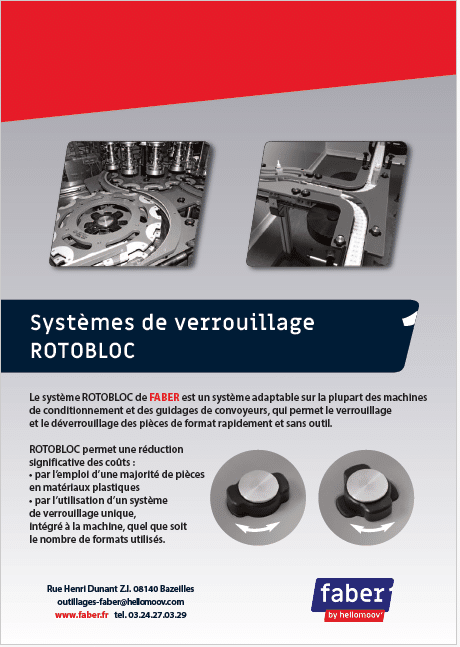 Systèmes de verrouillage ROTOBLOC

Le système ROTOBLOC de FABER est un système adaptable sur la plupart des machines de conditionnement et des guidages de convoyeurs, qui permet le verrouillage et le déverrouillage des pièces de format rapidement et sans outil.

ROTOBLOC permet une réduction significative des coûts :
• par l'emploi d'une majorité de pièces en matériaux plastiques
• par l'utilisation d'un système de verrouillage unique, intégré à la machine, quel que soit le nombre de formats utilisés.

Rue Henri Dunant Z.I. 08140 Bazeilles
outillages-faber@hellomoov.com
www.faber.fr tel. 03.24.27.03.29

faber
by hellomoov'